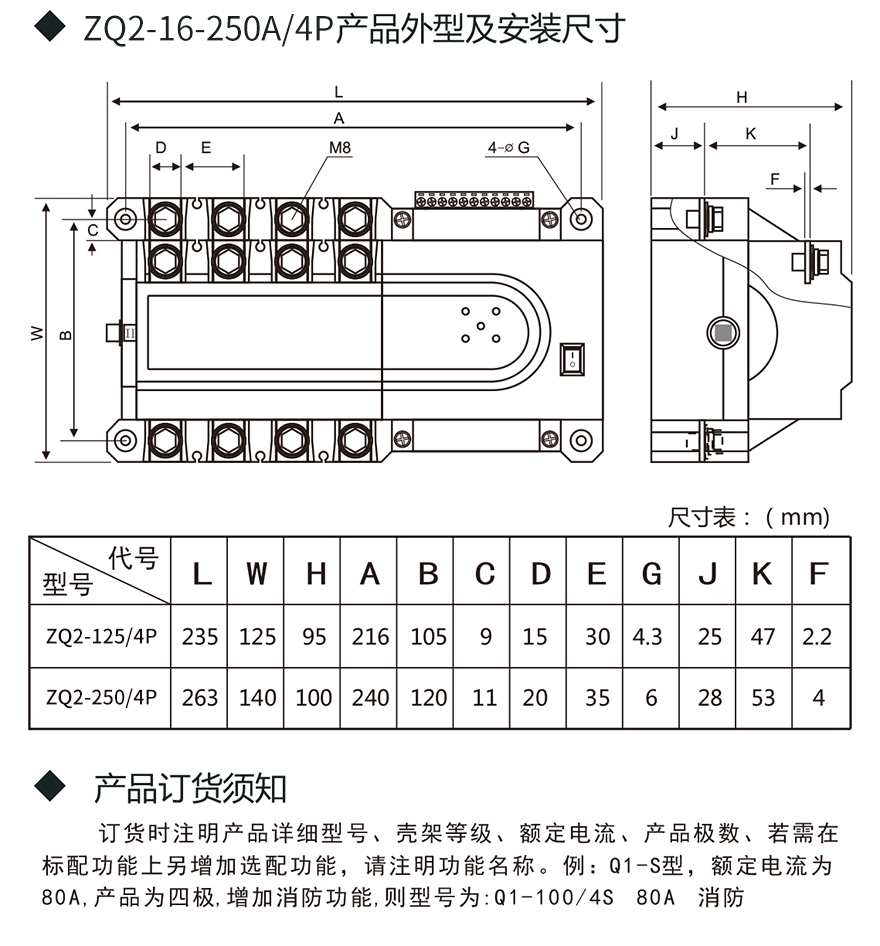 ◆ ZQ2-16-250A/4P产品外型及安装尺寸

L
A
D E M8 4-ø G
C
W B
H
J K
F

尺寸表：（mm）

| 代号 型号 | L | W | H | A | B | C | D | E | G | J | K | F |
|---|---|---|---|---|---|---|---|---|---|---|---|---|
| ZQ2-125/4P | 235 | 125 | 95 | 216 | 105 | 9 | 15 | 30 | 4.3 | 25 | 47 | 2.2 |
| ZQ2-250/4P | 263 | 140 | 100 | 240 | 120 | 11 | 20 | 35 | 6 | 28 | 53 | 4 |

◆ 产品订货须知

订货时注明产品详细型号、壳架等级、额定电流、产品极数、若需在标配功能上另增加选配功能，请注明功能名称。例：Q1-S型，额定电流为80A,产品为四极,增加消防功能,则型号为:Q1-100/4S 80A 消防